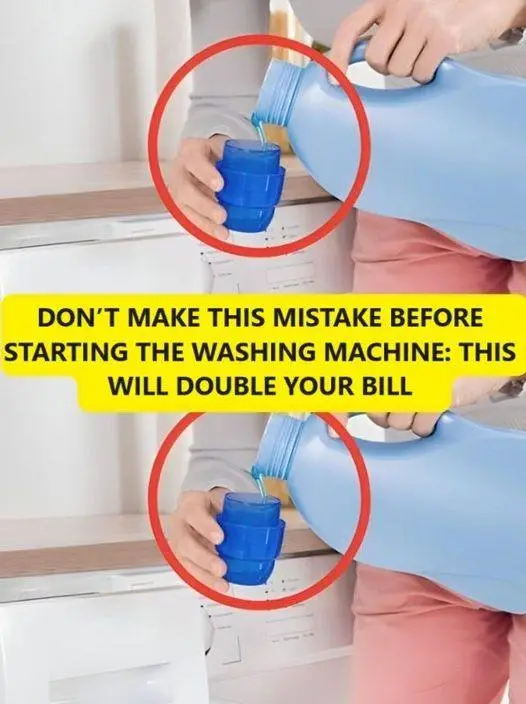 DON'T MAKE THIS MISTAKE BEFORE STARTING THE WASHING MACHINE: THIS WILL DOUBLE YOUR BILL